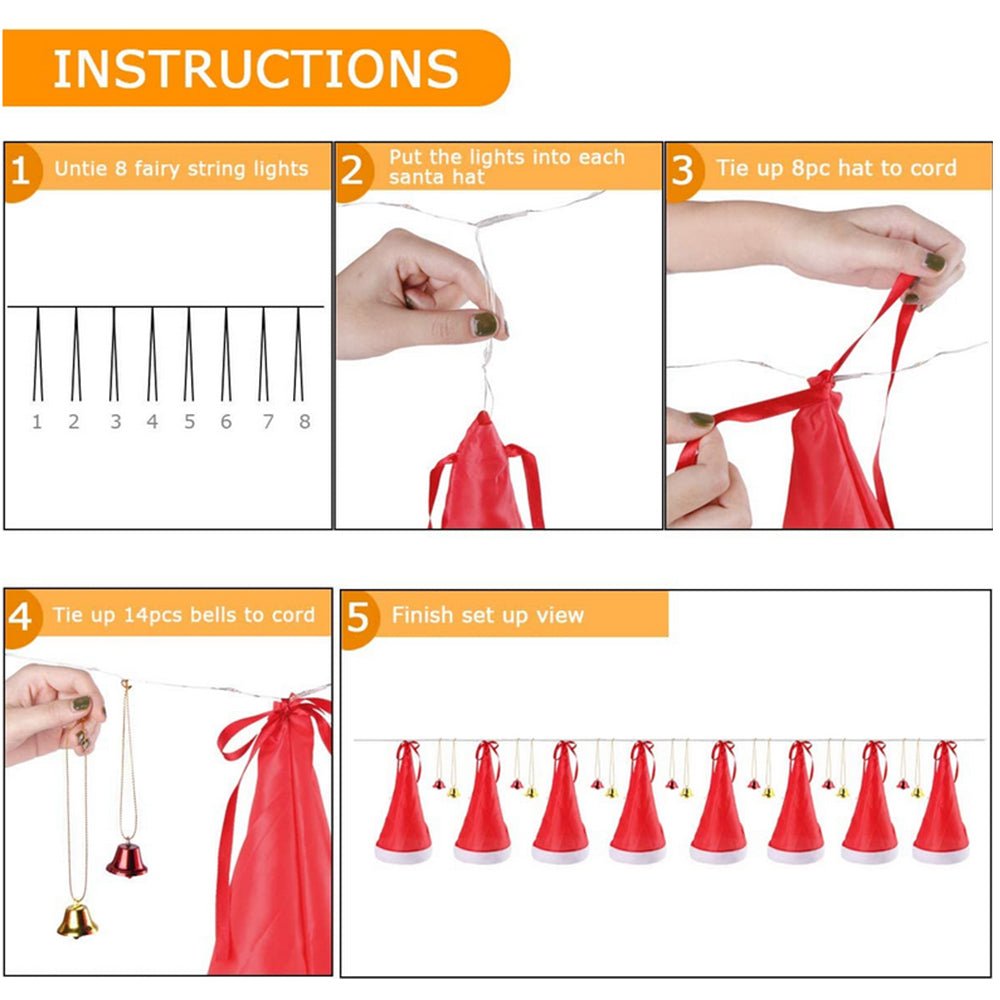 INSTRUCTIONS

1 Untie 8 fairy string lights

1 2 3 4 5 6 7 8

2 Put the lights into each santa hat

3 Tie up 8pc hat to cord

4 Tie up 14pcs bells to cord

5 Finish set up view